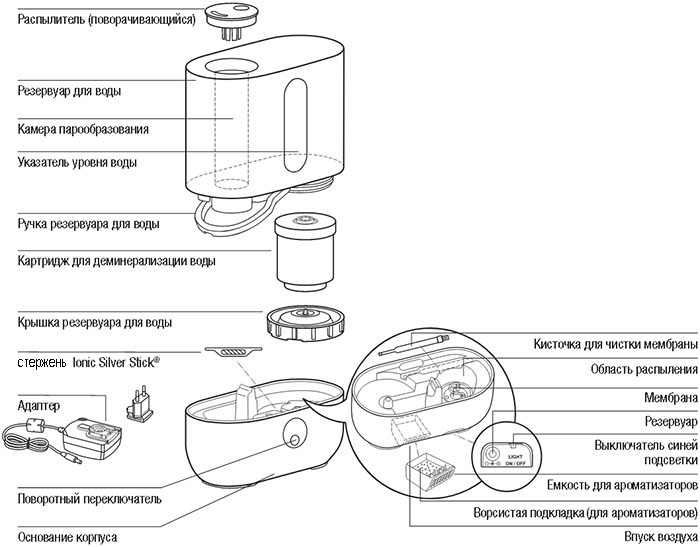 Распылитель (поворачивающийся)

Резервуар для воды

Камера парообразования

Указатель уровня воды

Ручка резервуара для воды

Картридж для деминерализации воды

Крышка резервуара для воды

стержень Ionic Silver Stick®

Адаптер

Поворотный переключатель

Основание корпуса

Кисточка для чистки мембраны

Область распыления

Мембрана

Резервуар

Выключатель синей подсветки

LIGHT ON / OFF

Емкость для ароматизаторов

Ворсистая подкладка (для ароматизаторов)

Впуск воздуха