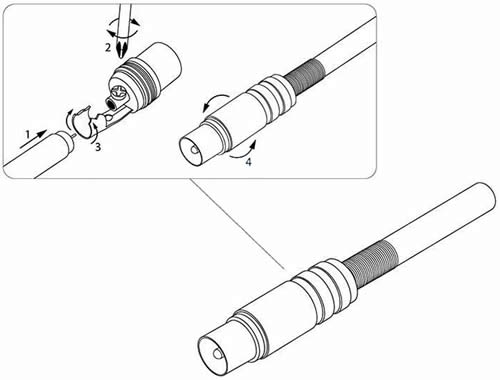 2
1
3
4