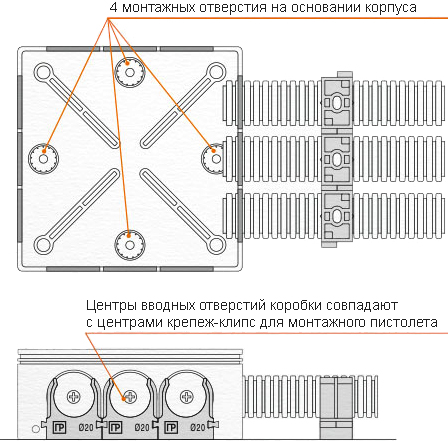 4 монтажных отверстия на основании корпуса

Центры вводных отверстий коробки совпадают с центрами крепеж-клипс для монтажного пистолета

ГР Ø20 ГР Ø20 ГР Ø20