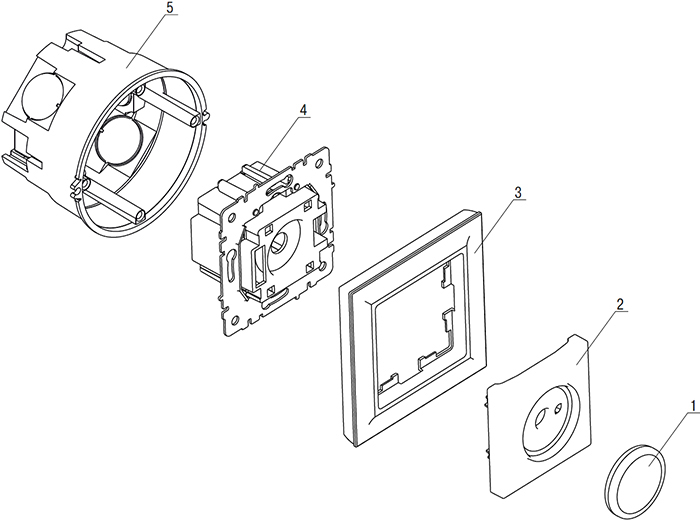 5
4
3
2
1